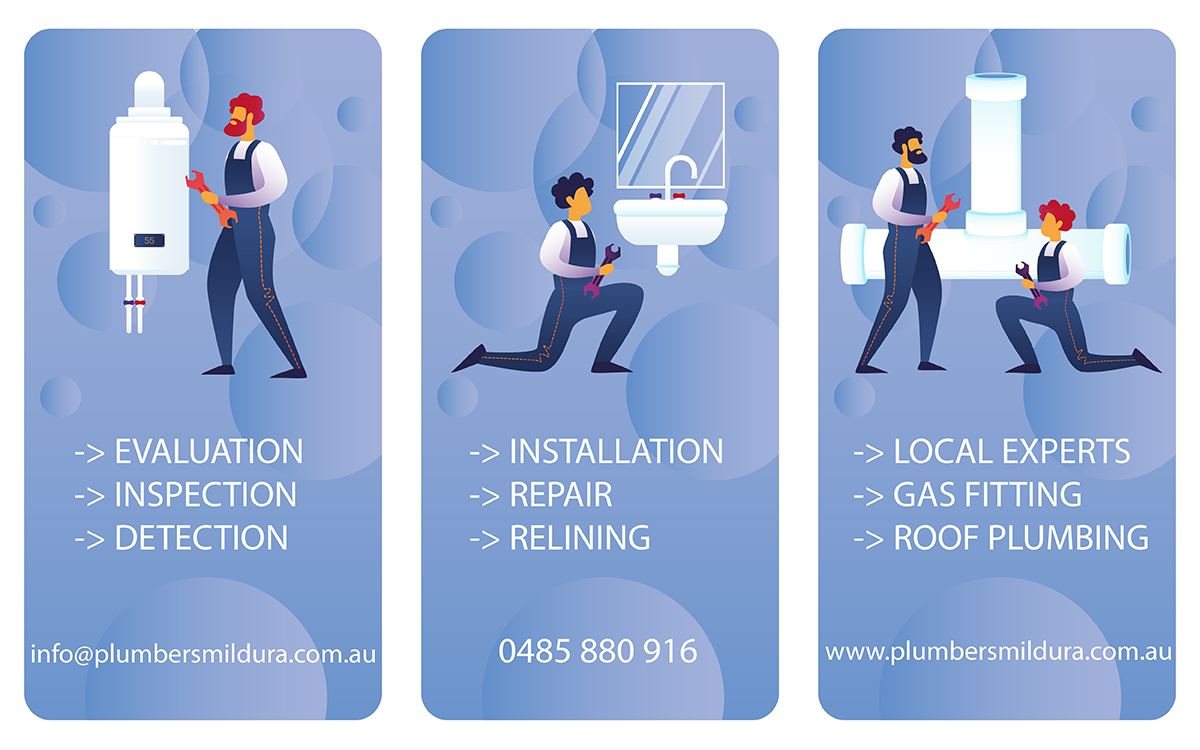 55

-> EVALUATION
-> INSPECTION
-> DETECTION

info@plumbersmildura.com.au

-> INSTALLATION
-> REPAIR
-> RELINING

0485 880 916

-> LOCAL EXPERTS
-> GAS FITTING
-> ROOF PLUMBING

www.plumbersmildura.com.au